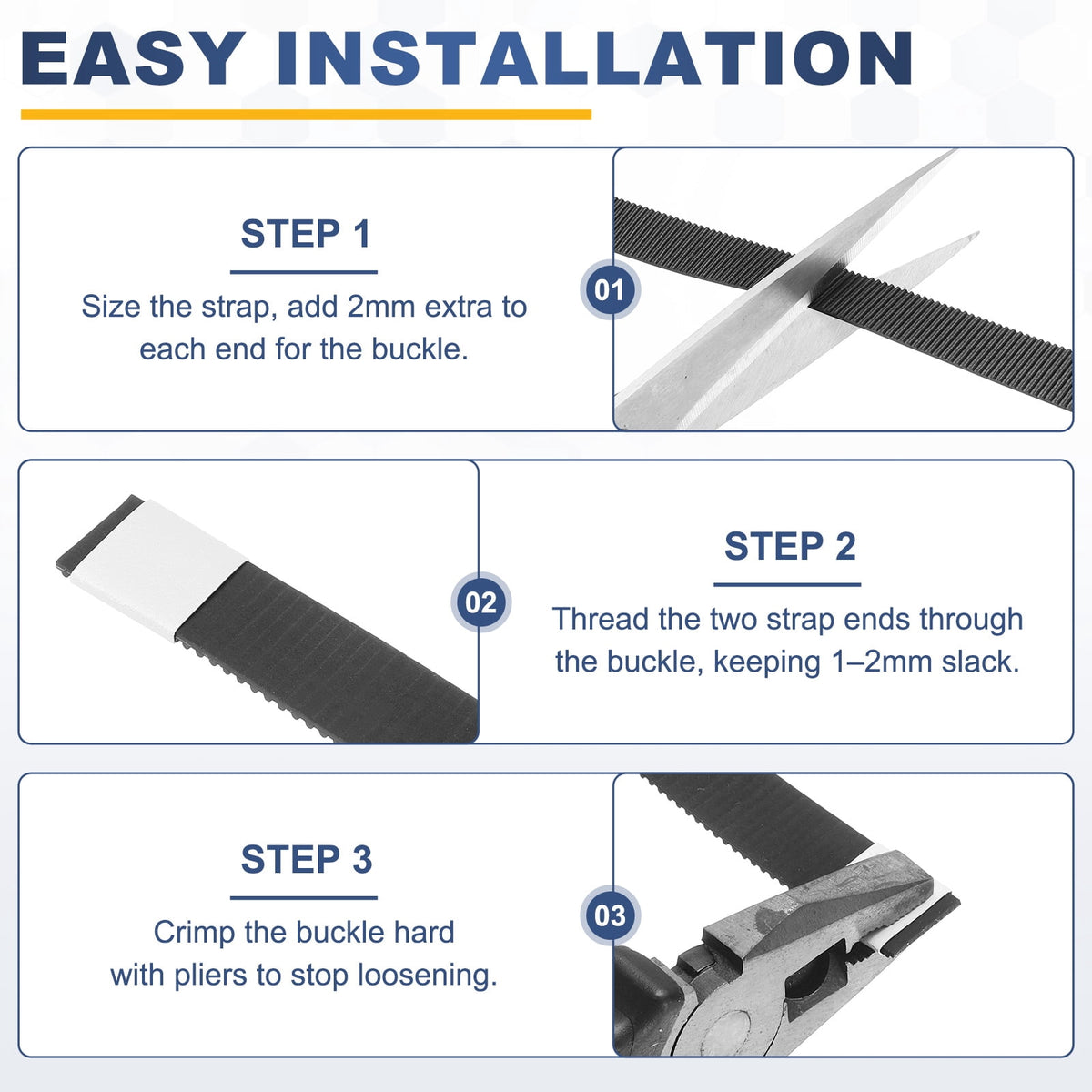 EASY INSTALLATION

STEP 1

Size the strap, add 2mm extra to each end for the buckle.

01

02

STEP 2

Thread the two strap ends through the buckle, keeping 1–2mm slack.

STEP 3

Crimp the buckle hard with pliers to stop loosening.

03